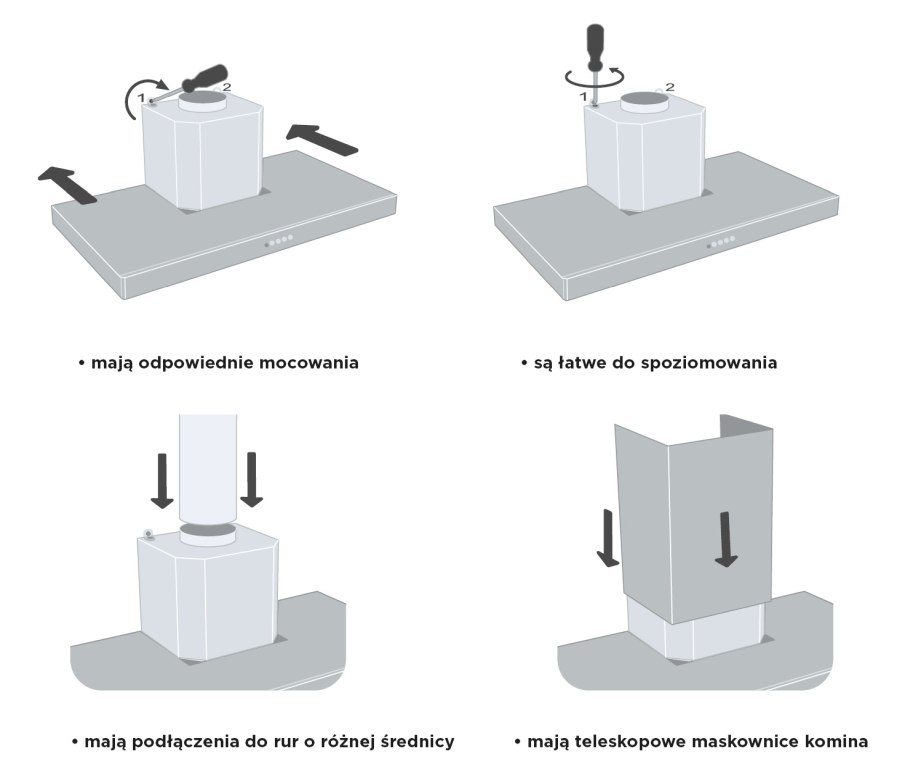 1
2

1
2

• mają odpowiednie mocowania

• są łatwe do spoziomowania

• mają podłączenia do rur o różnej średnicy

• mają teleskopowe maskownice komina