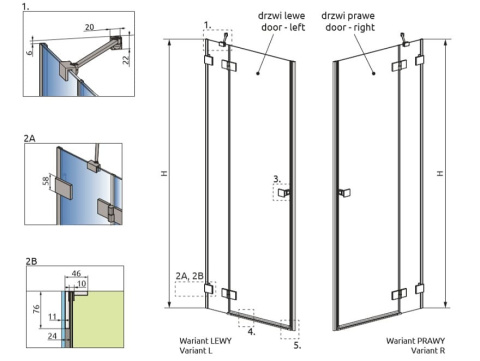 1.

20

6

22

2A

58

2B

46

10

76

11

24

1.

drzwi lewe
door - left

drzwi prawe
door - right

H

3.

2A, 2B

4.

5.

H

Wariant LEWY
Variant L

Wariant PRAWY
Variant R