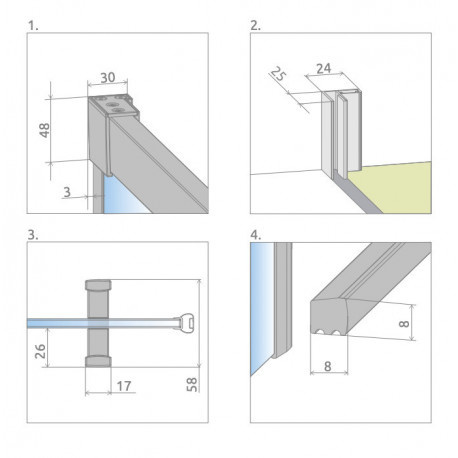 1.

30

48

3

2.

25

24

3.

26

17

58

4.

8

8